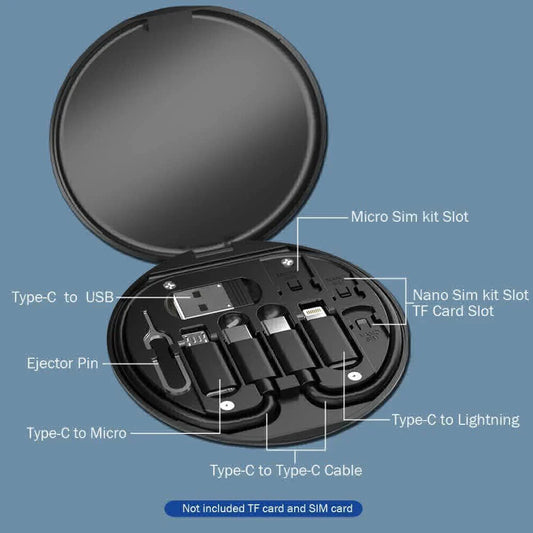 Micro Sim kit Slot

Type-C to USB

Nano Sim kit Slot
TF Card Slot

Ejector Pin

Type-C to Lightning

Type-C to Micro

Type-C to Type-C Cable

Not included TF card and SIM card